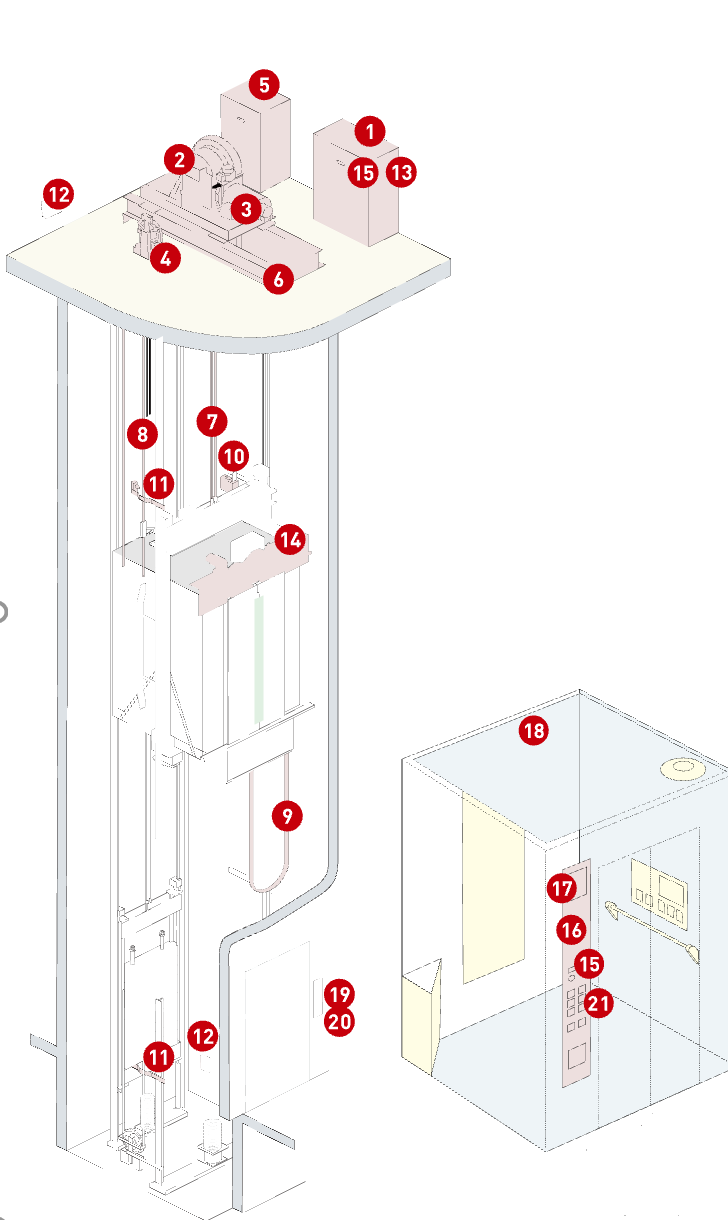 5
1
2
15
13
12
3
4
6
8
7
10
11
14
18
9
17
16
15
21
19
20
12
11